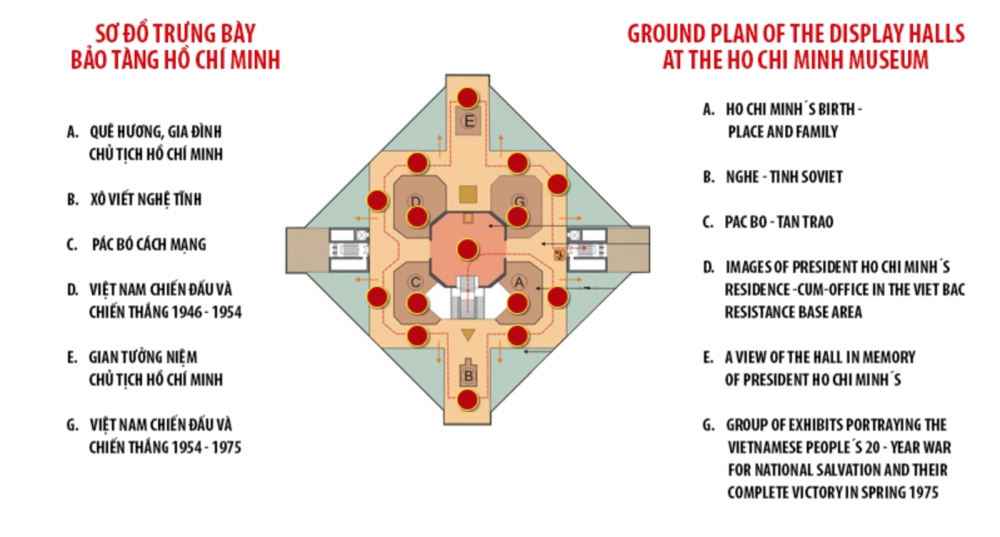 SƠ ĐỒ TRƯNG BÀY
BẢO TÀNG HỒ CHÍ MINH

A. QUÊ HƯƠNG, GIA ĐÌNH CHỦ TỊCH HỒ CHÍ MINH

B. XÔ VIẾT NGHỆ TĨNH

C. PÁC BÓ CÁCH MẠNG

D. VIỆT NAM CHIẾN ĐẤU VÀ CHIẾN THẮNG 1946 - 1954

E. GIAN TƯỞNG NIỆM CHỦ TỊCH HỒ CHÍ MINH

G. VIỆT NAM CHIẾN ĐẤU VÀ CHIẾN THẮNG 1954 - 1975

E

D

G

C

A

B

GROUND PLAN OF THE DISPLAY HALLS
AT THE HO CHI MINH MUSEUM

A. HO CHI MINH´S BIRTH - PLACE AND FAMILY

B. NGHE - TINH SOVIET

C. PAC BO - TAN TRAO

D. IMAGES OF PRESIDENT HO CHI MINH´S RESIDENCE -CUM-OFFICE IN THE VIET BAC RESISTANCE BASE AREA

E. A VIEW OF THE HALL IN MEMORY OF PRESIDENT HO CHI MINH´S

G. GROUP OF EXHIBITS PORTRAYING THE VIETNAMESE PEOPLE´S 20 - YEAR WAR FOR NATIONAL SALVATION AND THEIR COMPLETE VICTORY IN SPRING 1975